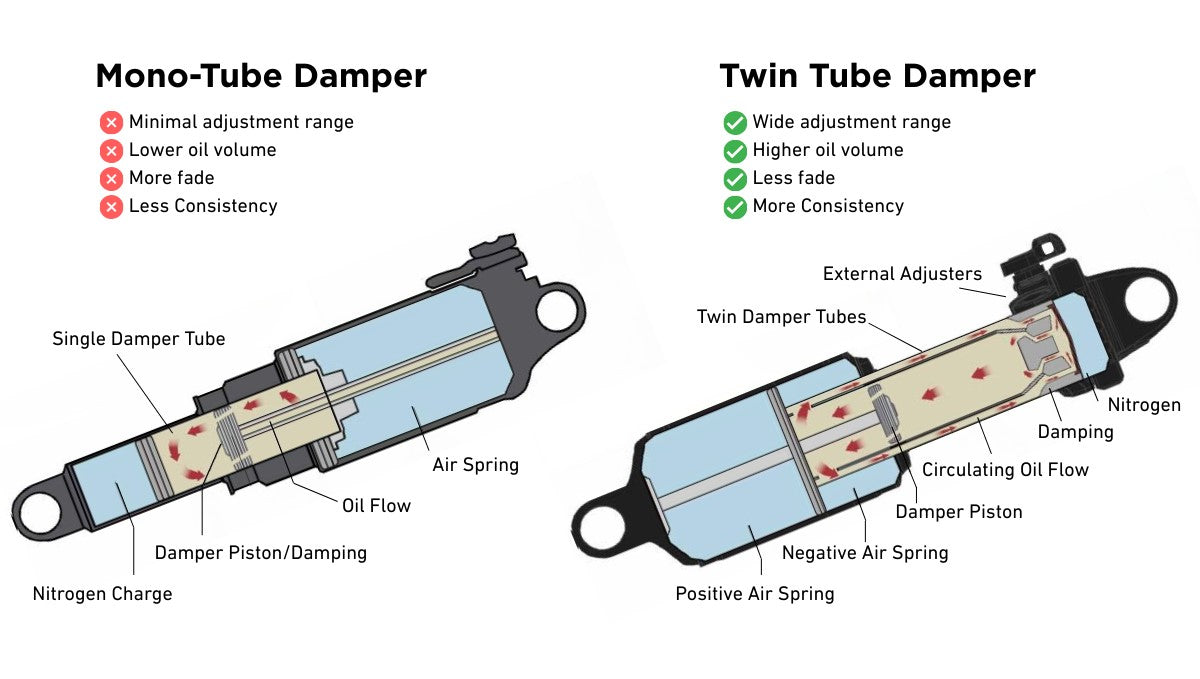 Mono-Tube Damper

Minimal adjustment range
Lower oil volume
More fade
Less Consistency

Single Damper Tube
Air Spring
Oil Flow
Damper Piston/Damping
Nitrogen Charge

Twin Tube Damper

Wide adjustment range
Higher oil volume
Less fade
More Consistency

External Adjusters
Twin Damper Tubes
Nitrogen
Damping
Circulating Oil Flow
Damper Piston
Negative Air Spring
Positive Air Spring